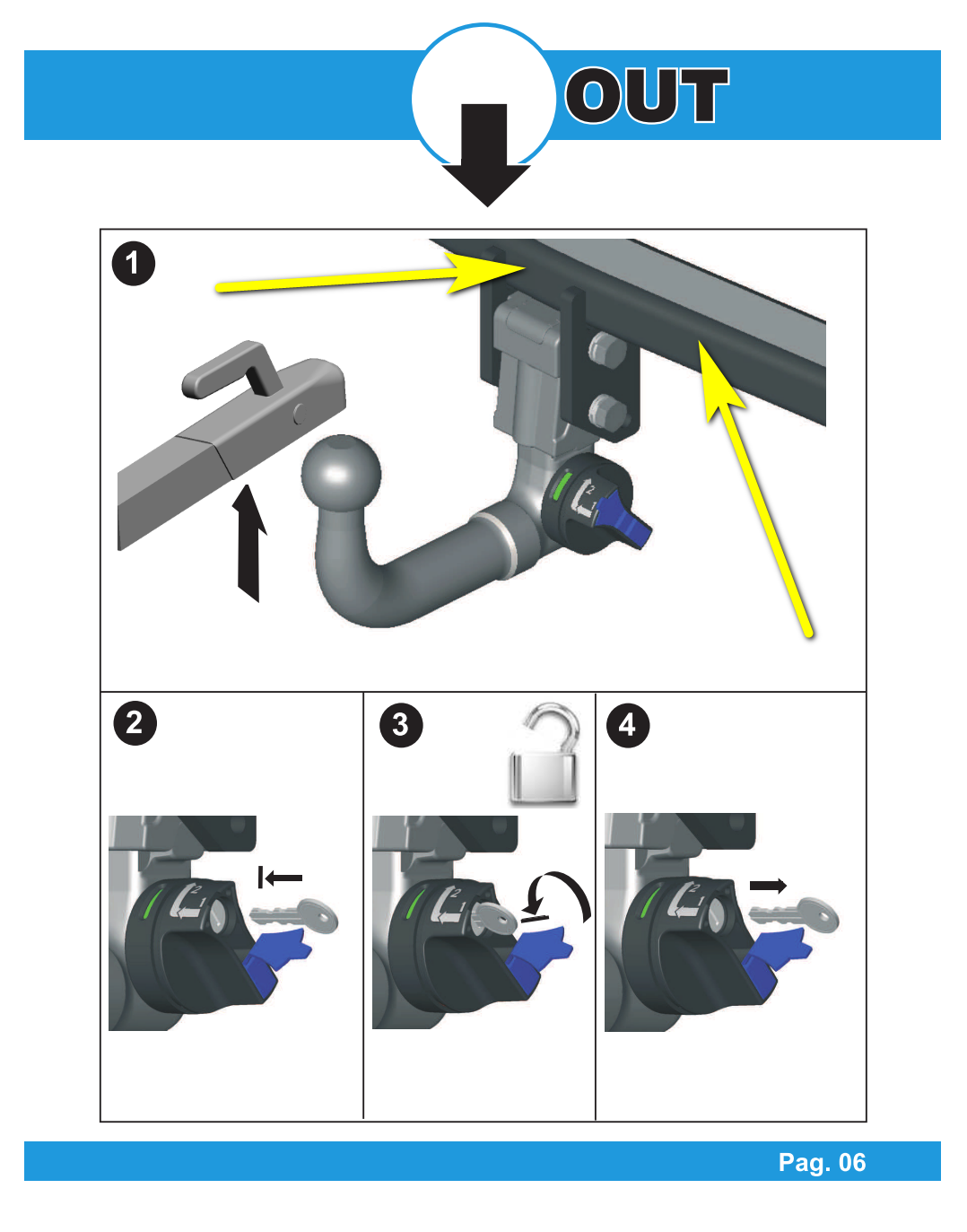 OUT

1

2

3

4

Pag. 06